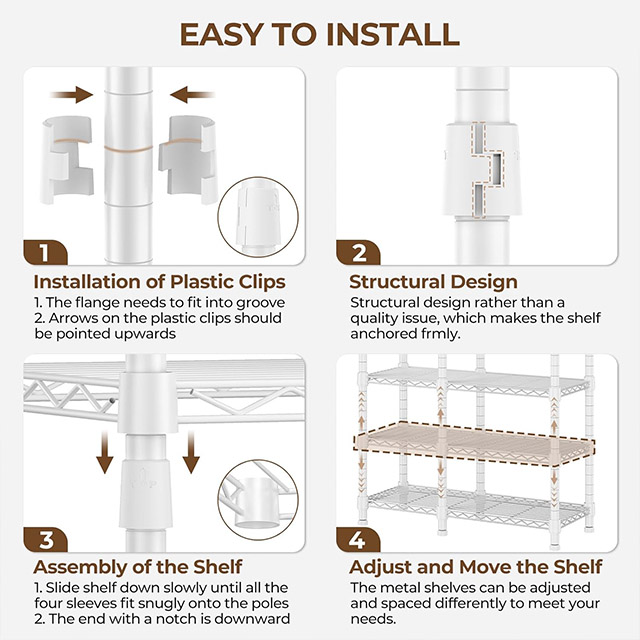 EASY TO INSTALL

1

Installation of Plastic Clips
1. The flange needs to fit into groove
2. Arrows on the plastic clips should be pointed upwards

2

Structural Design
Structural design rather than a quality issue, which makes the shelf anchored frmly.

3

Assembly of the Shelf
1. Slide shelf down slowly until all the four sleeves fit snugly onto the poles
2. The end with a notch is downward

4

Adjust and Move the Shelf
The metal shelves can be adjusted and spaced differently to meet your needs.