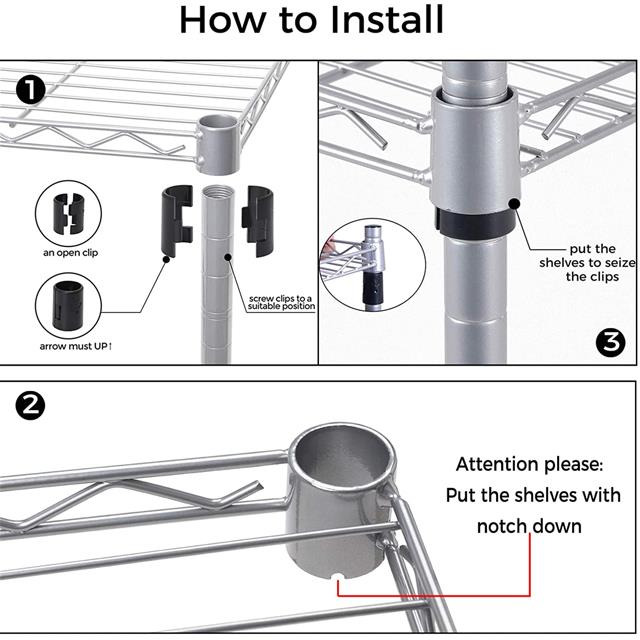 How to Install

1

an open clip

arrow must UP↑

screw clips to a suitable position

put the shelves to seize the clips

3

2

Attention please:
Put the shelves with notch down